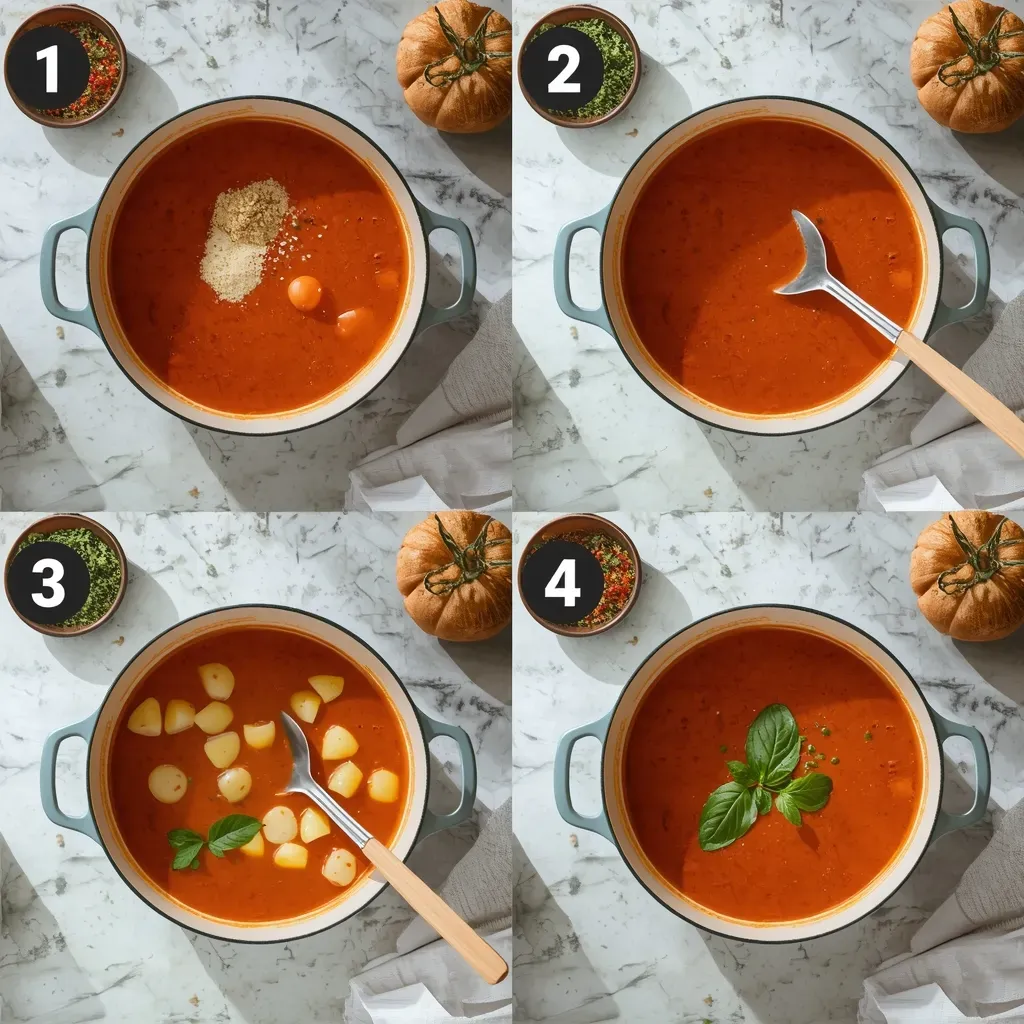 1

2

3

4