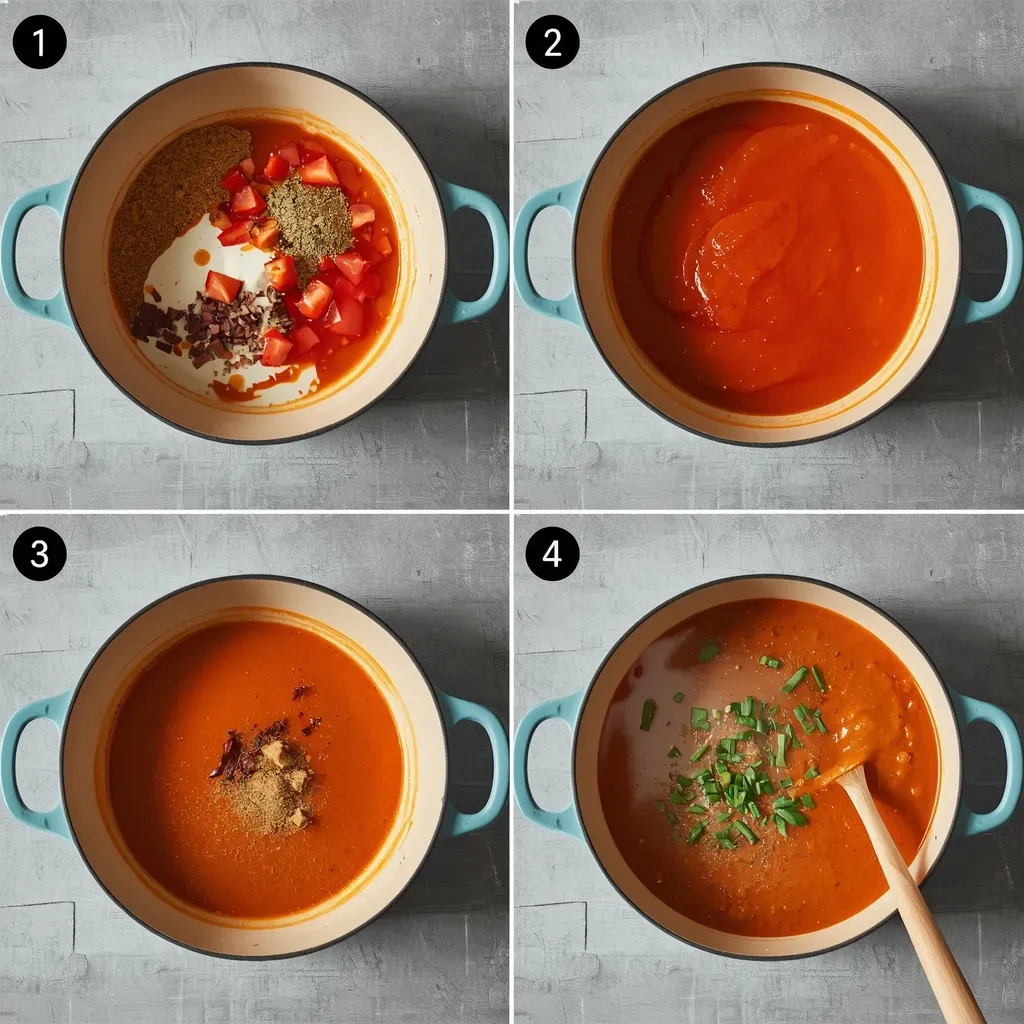 1

2

3

4