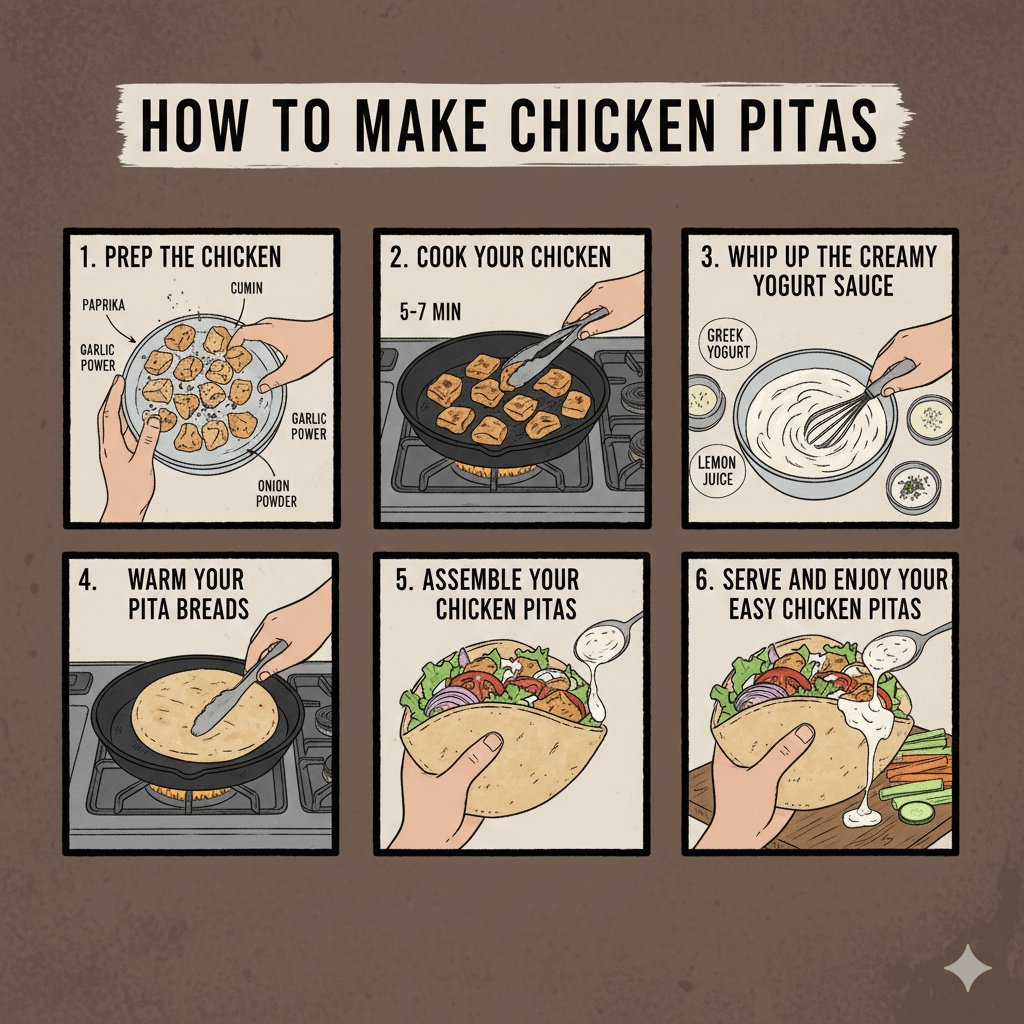 HOW TO MAKE CHICKEN PITAS

1. PREP THE CHICKEN

PAPRIKA

CUMIN

GARLIC POWER

GARLIC POWER

ONION POWDER

2. COOK YOUR CHICKEN

5-7 MIN

3. WHIP UP THE CREAMY YOGURT SAUCE

GREEK YOGURT

LEMON JUICE

4. WARM YOUR PITA BREADS

5. ASSEMBLE YOUR CHICKEN PITAS

6. SERVE AND ENJOY YOUR EASY CHICKEN PITAS