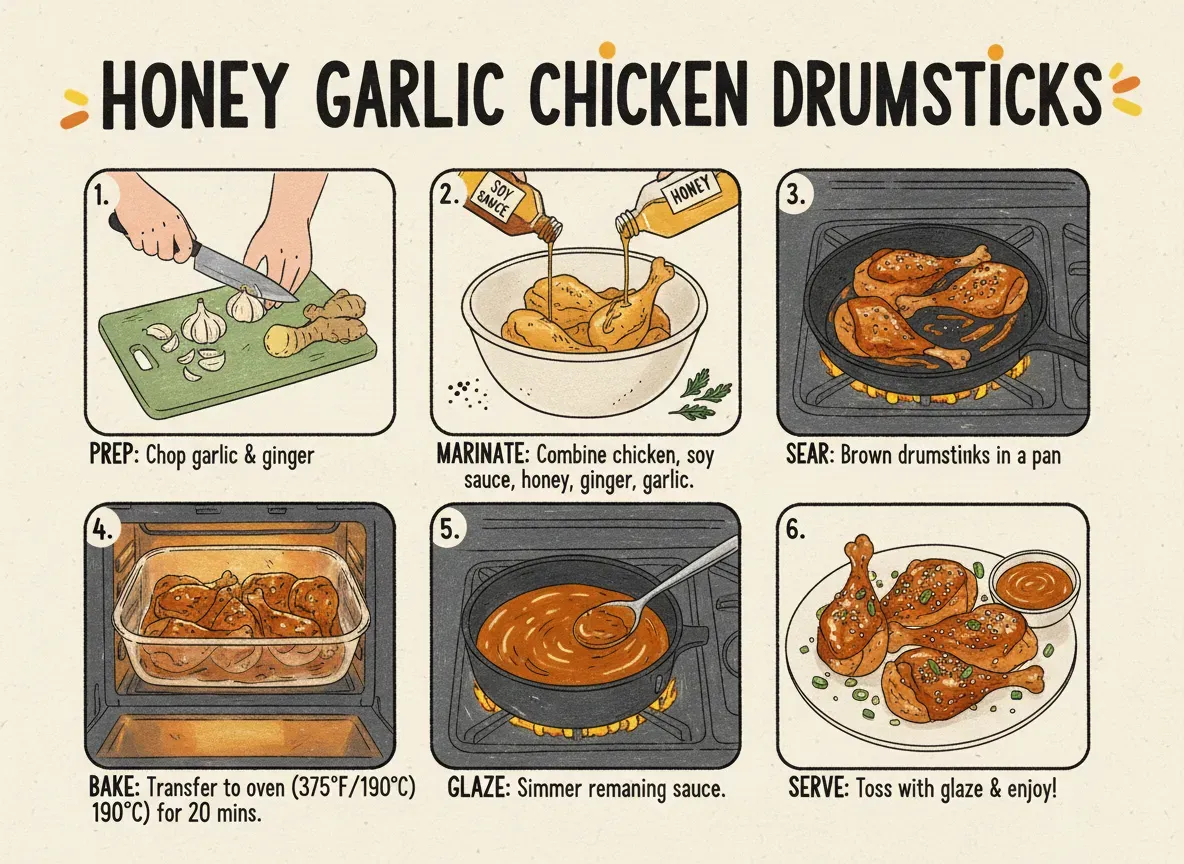 HONEY GARLIC CHICKEN DRUMSTICKS

1.

PREP: Chop garlic & ginger

2.

SOY SAUCE

HONEY

MARINATE: Combine chicken, soy sauce, honey, ginger, garlic.

3.

SEAR: Brown drumstinks in a pan

4.

BAKE: Transfer to oven (375°F/190°C) 190°C) for 20 mins.

5.

GLAZE: Simmer remaning sauce.

6.

SERVE: Toss with glaze & enjoy!