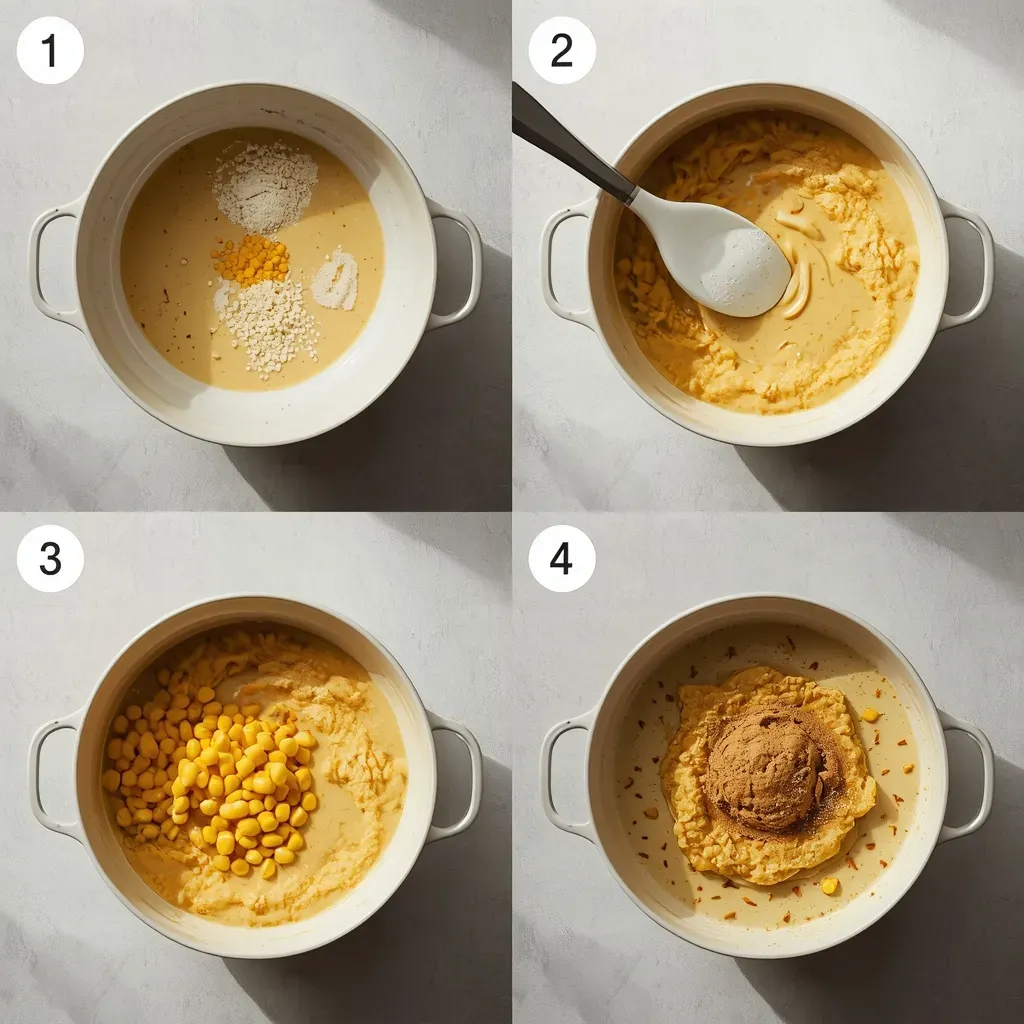 1

2

3

4