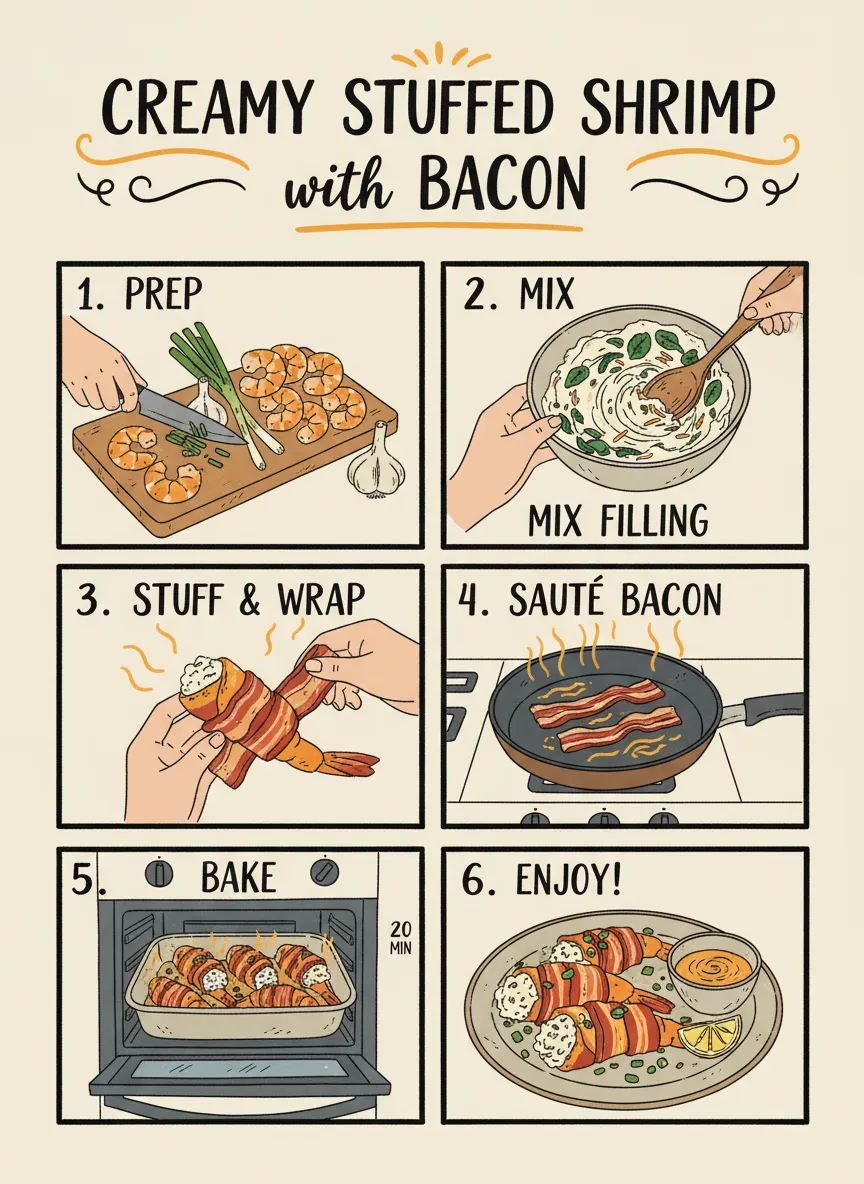 CREAMY STUFFED SHRIMP
with BACON

1. PREP

2. MIX

MIX FILLING

3. STUFF & WRAP

4. SAUTÉ BACON

5. BAKE

20 MIN

6. ENJOY!