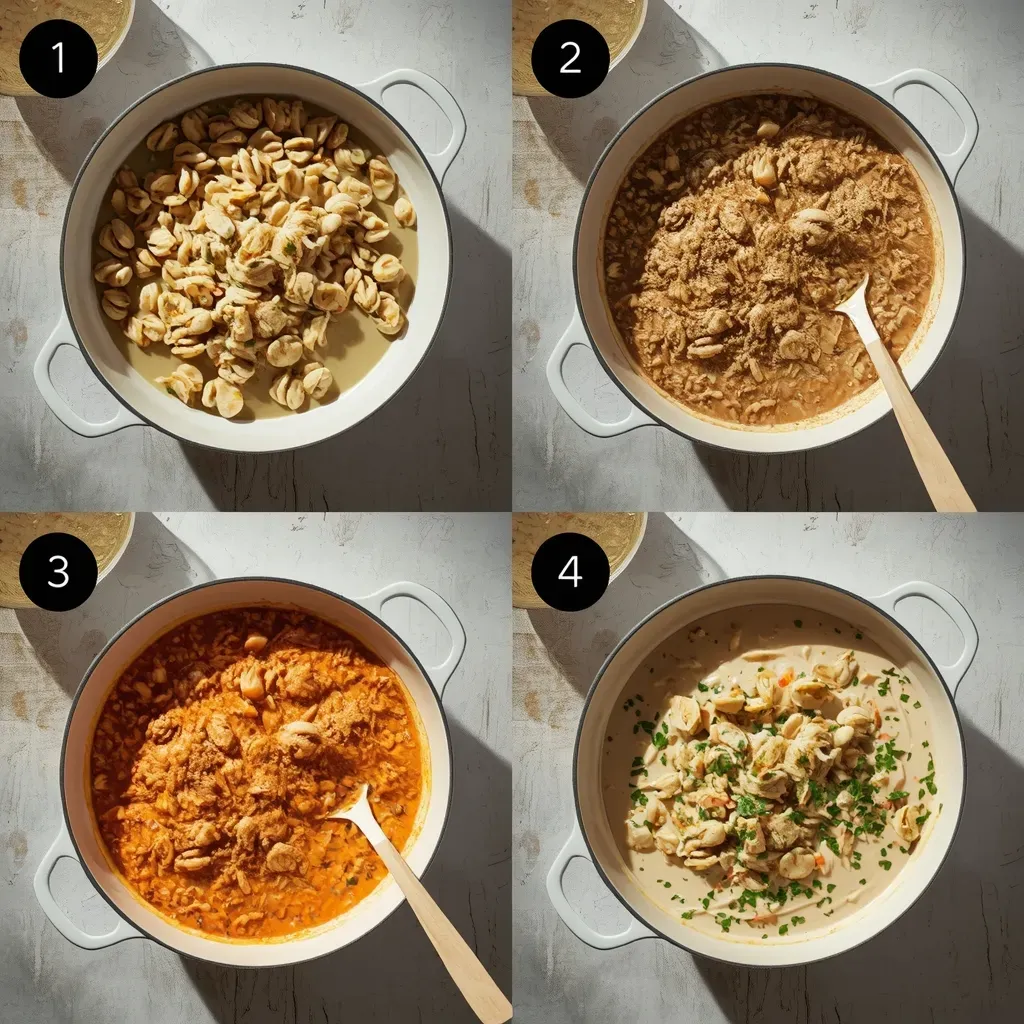 1

2

3

4