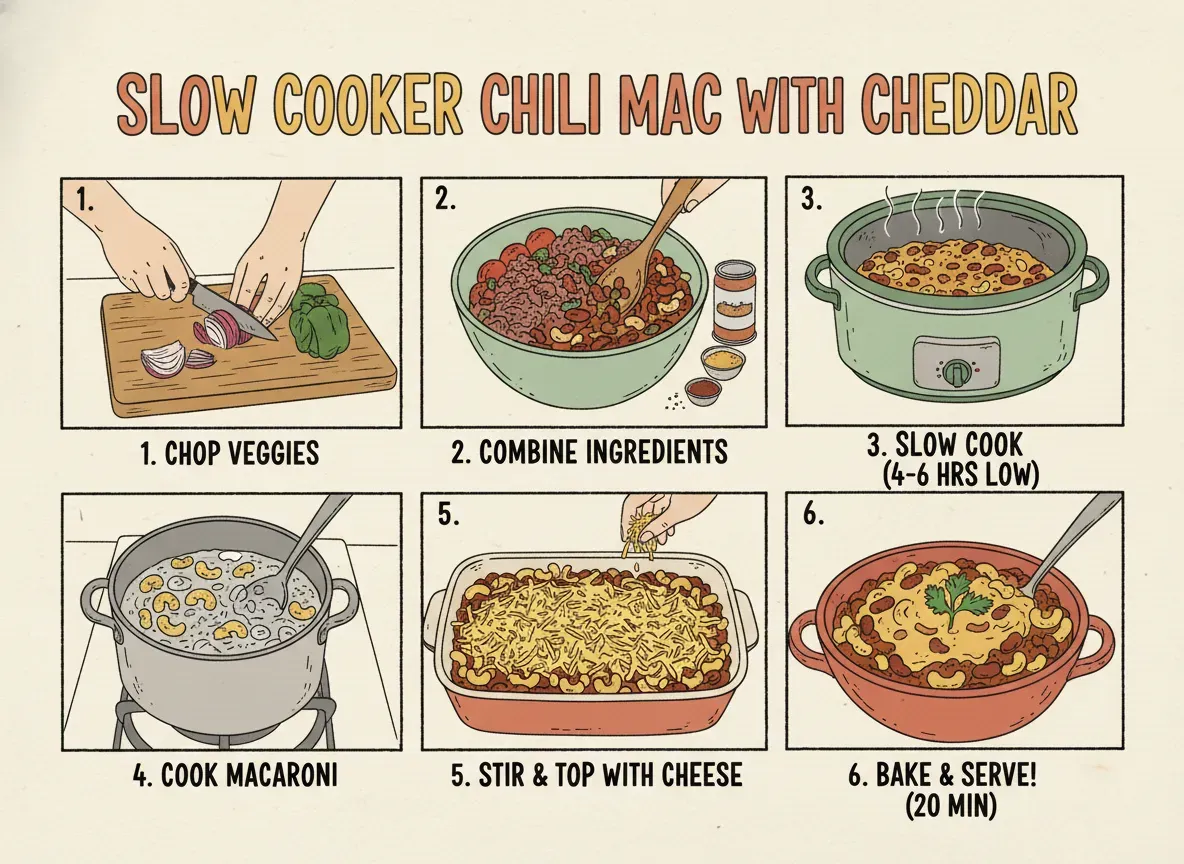 SLOW COOKER CHILI MAC WITH CHEDDAR

1.

1. CHOP VEGGIES

2.

2. COMBINE INGREDIENTS

3.

3. SLOW COOK (4-6 HRS LOW)

4. COOK MACARONI

5.

5. STIR & TOP WITH CHEESE

6.

6. BAKE & SERVE! (20 MIN)