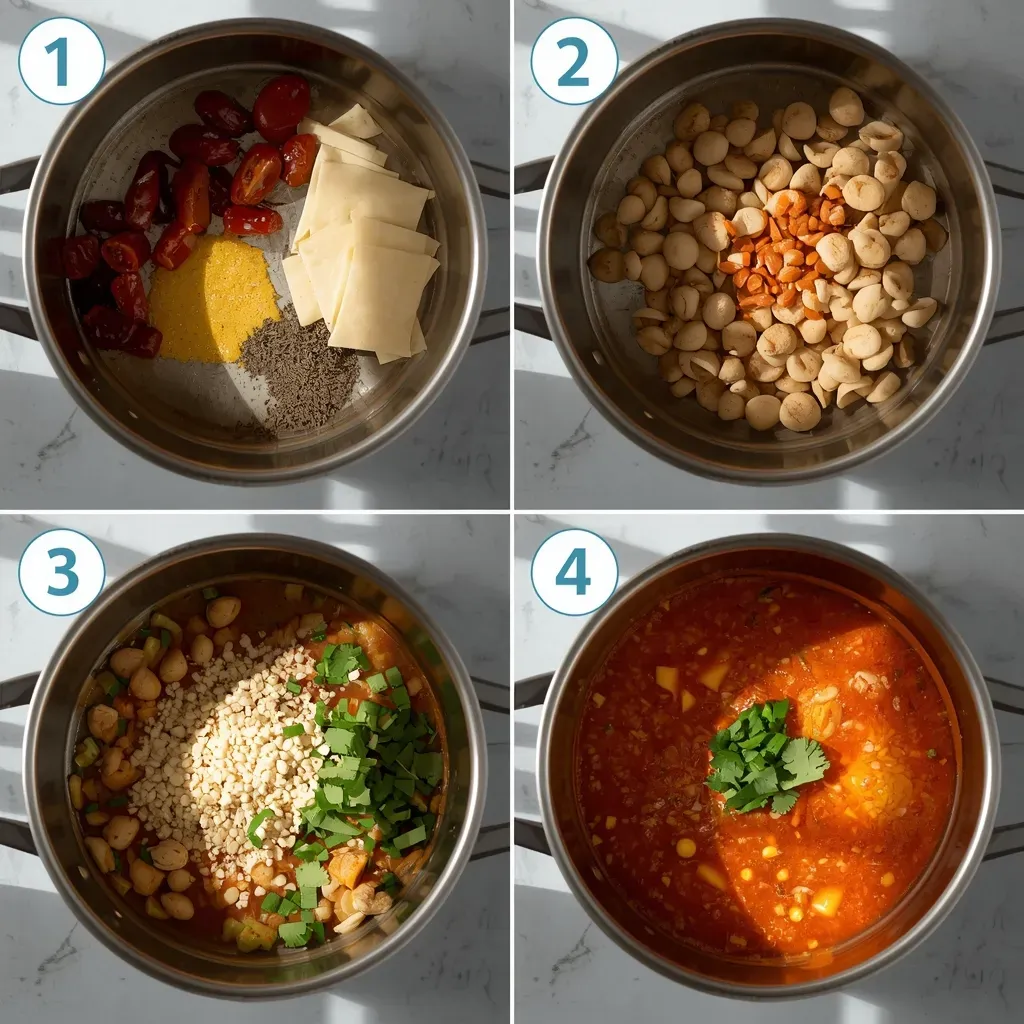 1

2

3

4