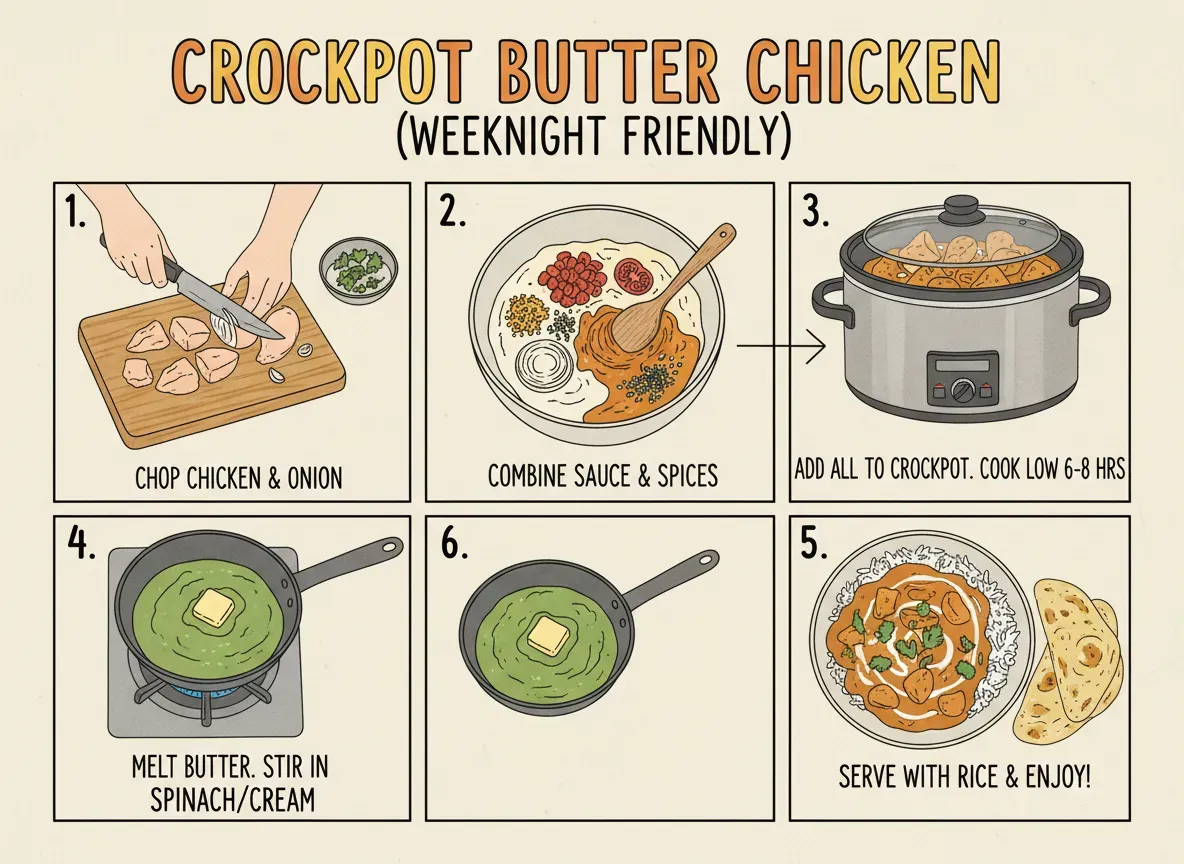 CROCKPOT BUTTER CHICKEN
(WEEKNIGHT FRIENDLY)

1.
CHOP CHICKEN & ONION

2.
COMBINE SAUCE & SPICES

3.
ADD ALL TO CROCKPOT. COOK LOW 6-8 HRS

4.
MELT BUTTER. STIR IN SPINACH/CREAM

6.

5.
SERVE WITH RICE & ENJOY!