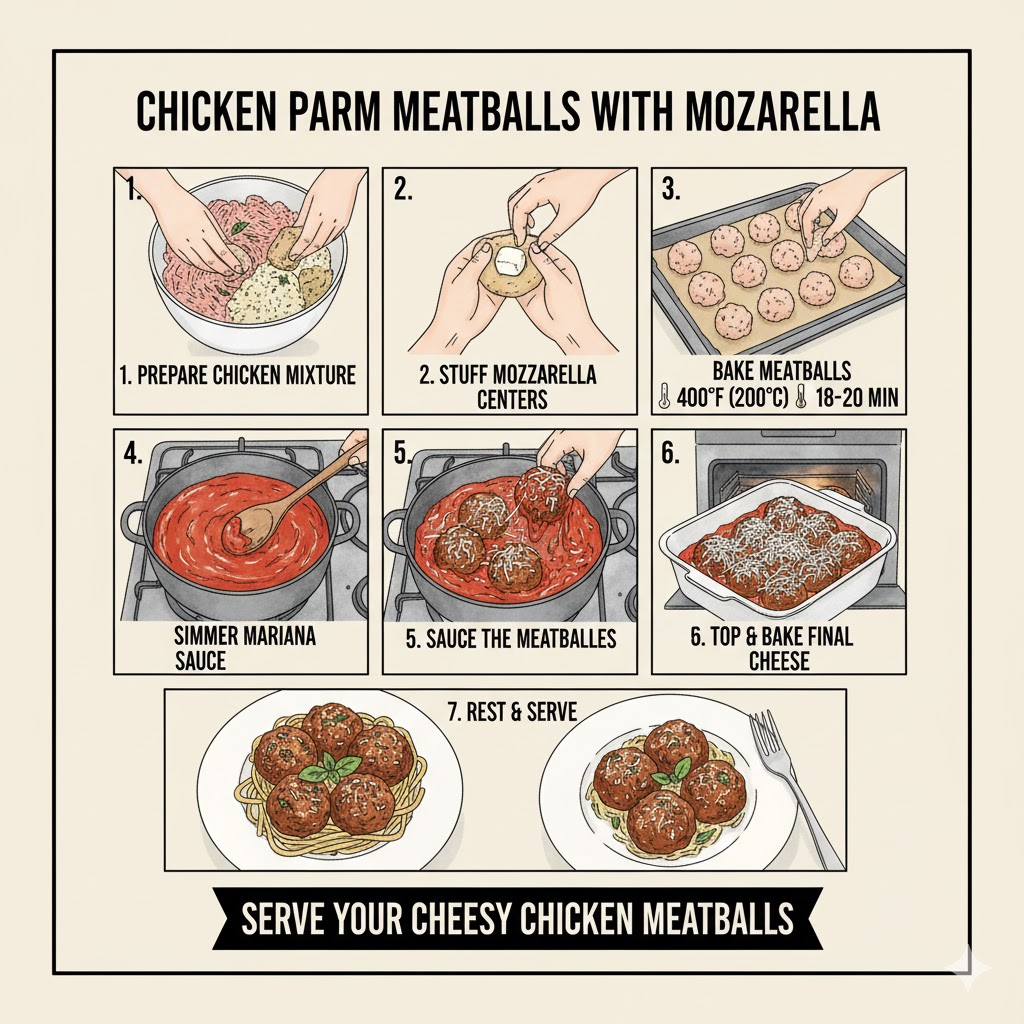 CHICKEN PARM MEATBALLS WITH MOZARELLA

1.

1. PREPARE CHICKEN MIXTURE

2.

2. STUFF MOZZARELLA CENTERS

3.

BAKE MEATBALLS
400°F (200°C) 18-20 MIN

4.

SIMMER MARIANA SAUCE

5.

5. SAUCE THE MEATBALLES

6.

6. TOP & BAKE FINAL CHEESE

7. REST & SERVE

SERVE YOUR CHEESY CHICKEN MEATBALLS