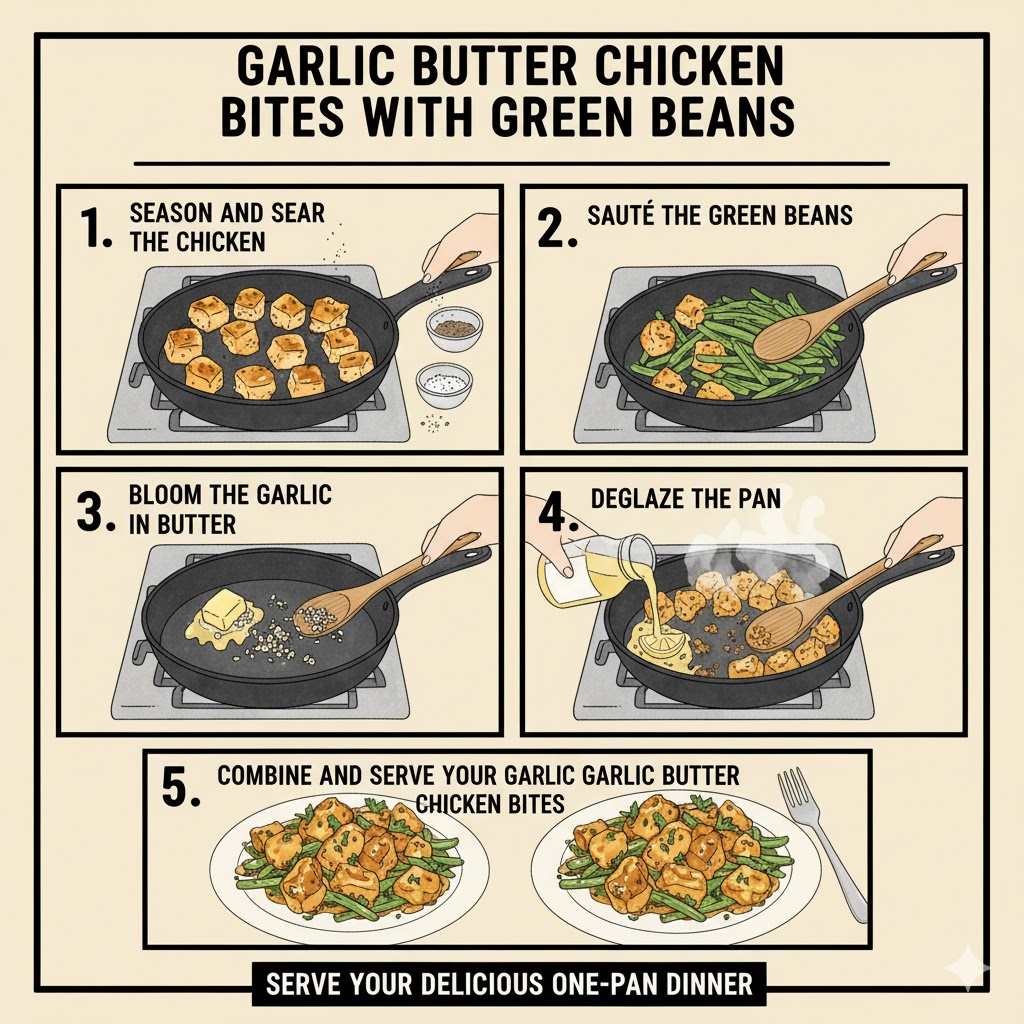 GARLIC BUTTER CHICKEN BITES WITH GREEN BEANS

1. SEASON AND SEAR THE CHICKEN

2. SAUTÉ THE GREEN BEANS

3. BLOOM THE GARLIC IN BUTTER

4. DEGLAZE THE PAN

5. COMBINE AND SERVE YOUR GARLIC GARLIC BUTTER CHICKEN BITES

SERVE YOUR DELICIOUS ONE-PAN DINNER