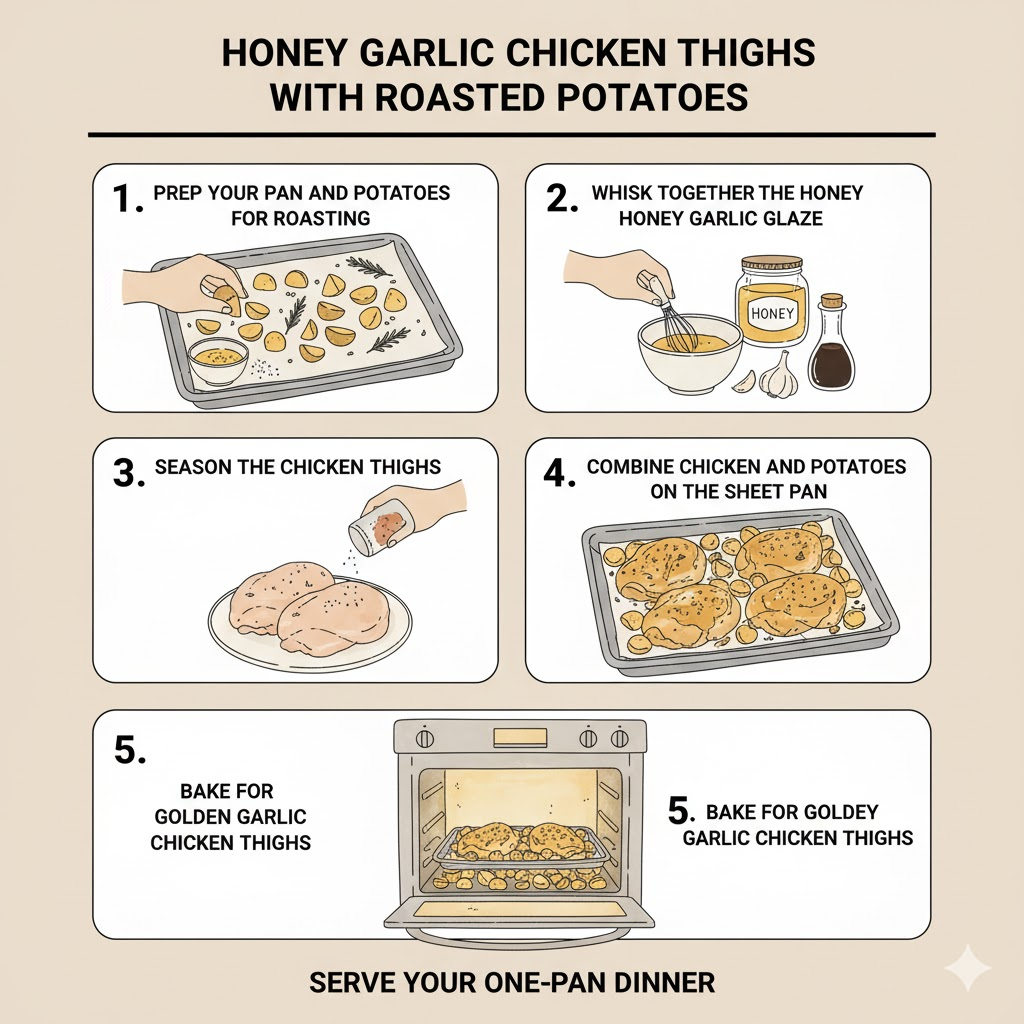 HONEY GARLIC CHICKEN THIGHS WITH ROASTED POTATOES

1. PREP YOUR PAN AND POTATOES FOR ROASTING

2. WHISK TOGETHER THE HONEY HONEY GARLIC GLAZE

HONEY

3. SEASON THE CHICKEN THIGHS

4. COMBINE CHICKEN AND POTATOES ON THE SHEET PAN

5.

BAKE FOR GOLDEN GARLIC CHICKEN THIGHS

5. BAKE FOR GOLDEY GARLIC CHICKEN THIGHS

SERVE YOUR ONE-PAN DINNER