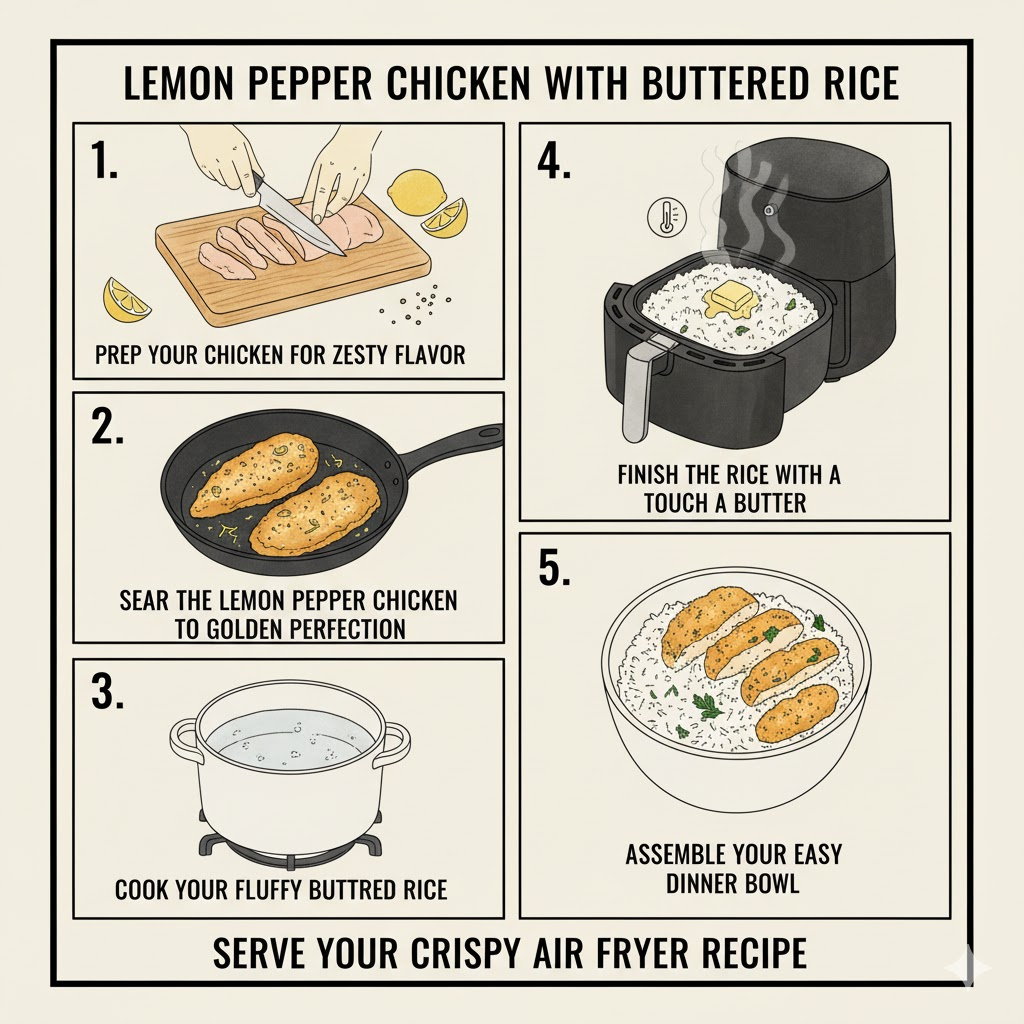 LEMON PEPPER CHICKEN WITH BUTTERED RICE

1.

PREP YOUR CHICKEN FOR ZESTY FLAVOR

2.

SEAR THE LEMON PEPPER CHICKEN TO GOLDEN PERFECTION

3.

COOK YOUR FLUFFY BUTTRED RICE

4.

FINISH THE RICE WITH A TOUCH A BUTTER

5.

ASSEMBLE YOUR EASY DINNER BOWL

SERVE YOUR CRISPY AIR FRYER RECIPE