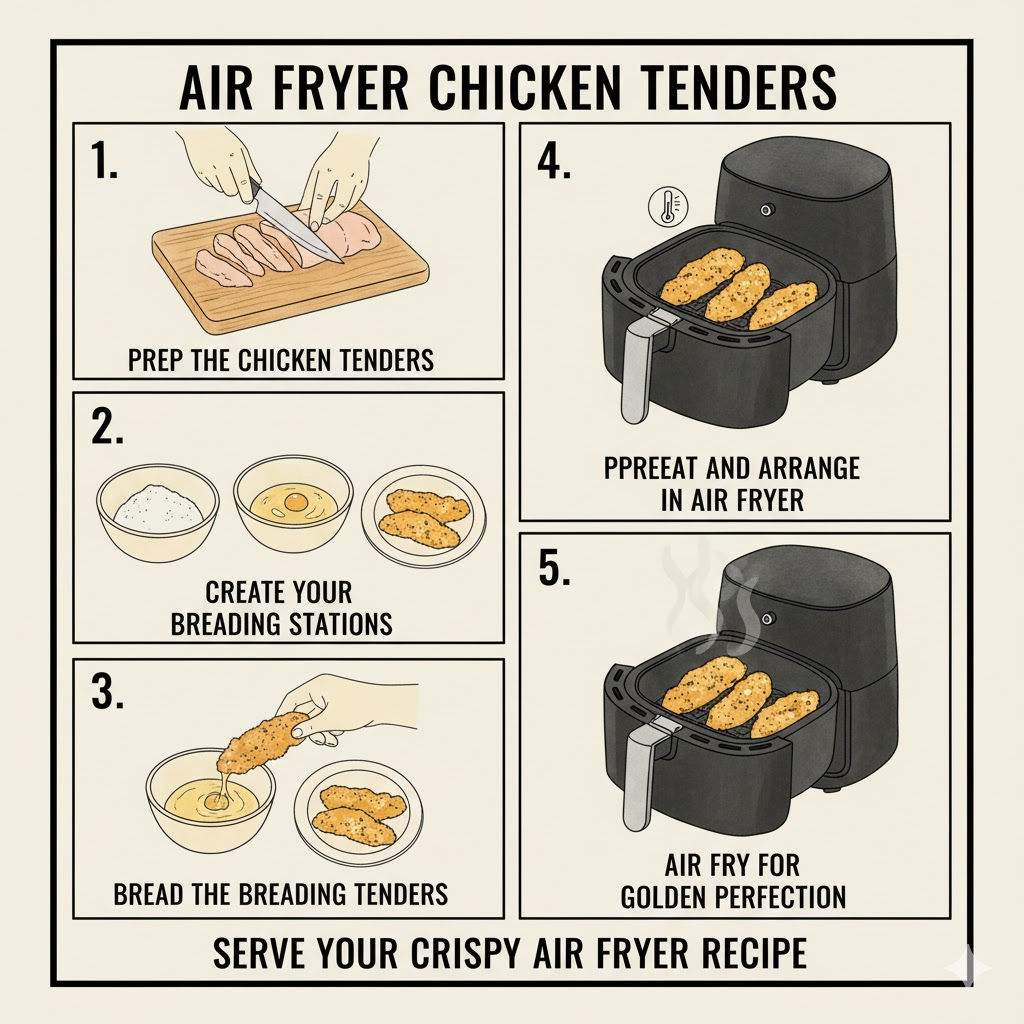 AIR FRYER CHICKEN TENDERS

1.

PREP THE CHICKEN TENDERS

2.

CREATE YOUR BREADING STATIONS

3.

BREAD THE BREADING TENDERS

4.

PPREEAT AND ARRANGE IN AIR FRYER

5.

AIR FRY FOR GOLDEN PERFECTION

SERVE YOUR CRISPY AIR FRYER RECIPE