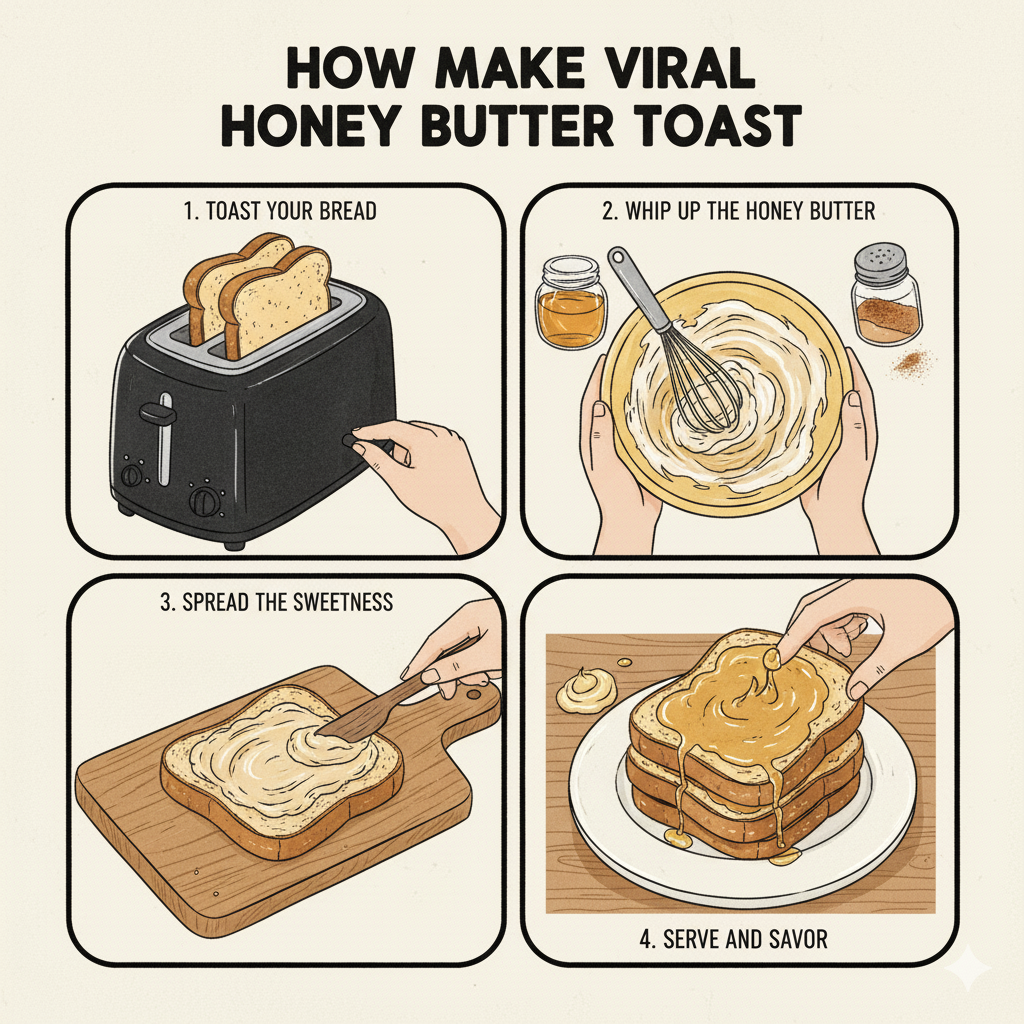 HOW MAKE VIRAL HONEY BUTTER TOAST

1. TOAST YOUR BREAD

2. WHIP UP THE HONEY BUTTER

3. SPREAD THE SWEETNESS

4. SERVE AND SAVOR