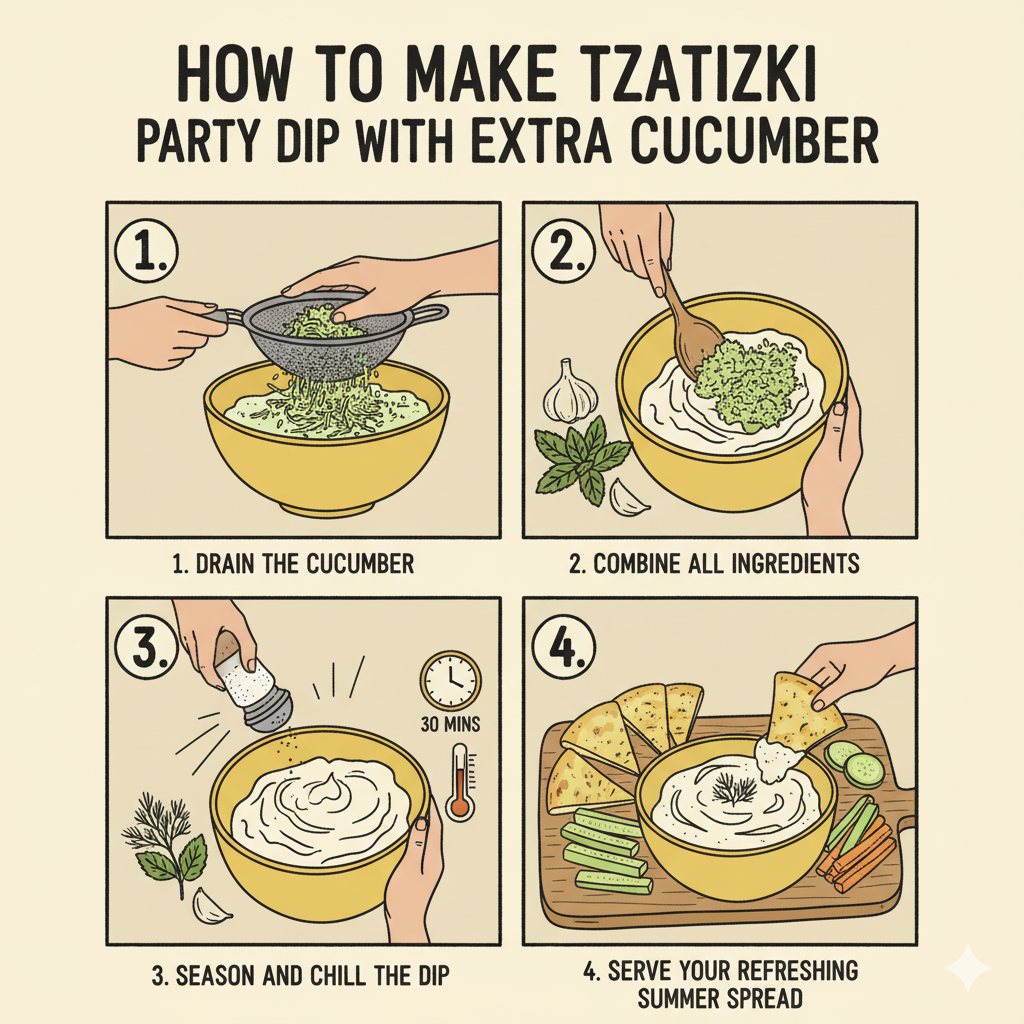 HOW TO MAKE TZATIZKI
PARTY DIP WITH EXTRA CUCUMBER

1.

1. DRAIN THE CUCUMBER

2.

2. COMBINE ALL INGREDIENTS

3.

30 MINS

3. SEASON AND CHILL THE DIP

4.

4. SERVE YOUR REFRESHING SUMMER SPREAD