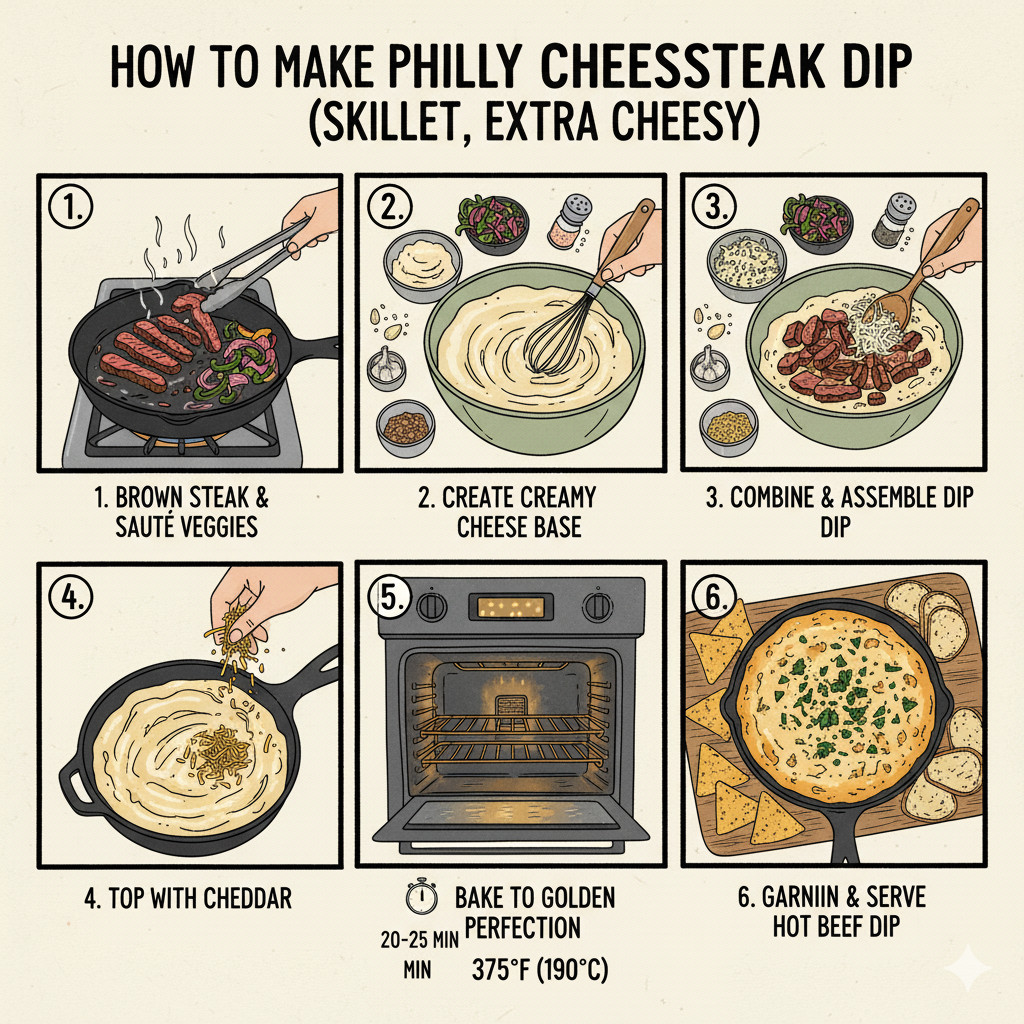 HOW TO MAKE PHILLY CHEESSTEAK DIP
(SKILLET, EXTRA CHEESY)

1.

1. BROWN STEAK & SAUTÉ VEGGIES

2.

2. CREATE CREAMY CHEESE BASE

3.

3. COMBINE & ASSEMBLE DIP DIP

4.

4. TOP WITH CHEDDAR

5.

BAKE TO GOLDEN PERFECTION

20-25 MIN MIN

375°F (190°C)

6.

6. GARNIIN & SERVE HOT BEEF DIP