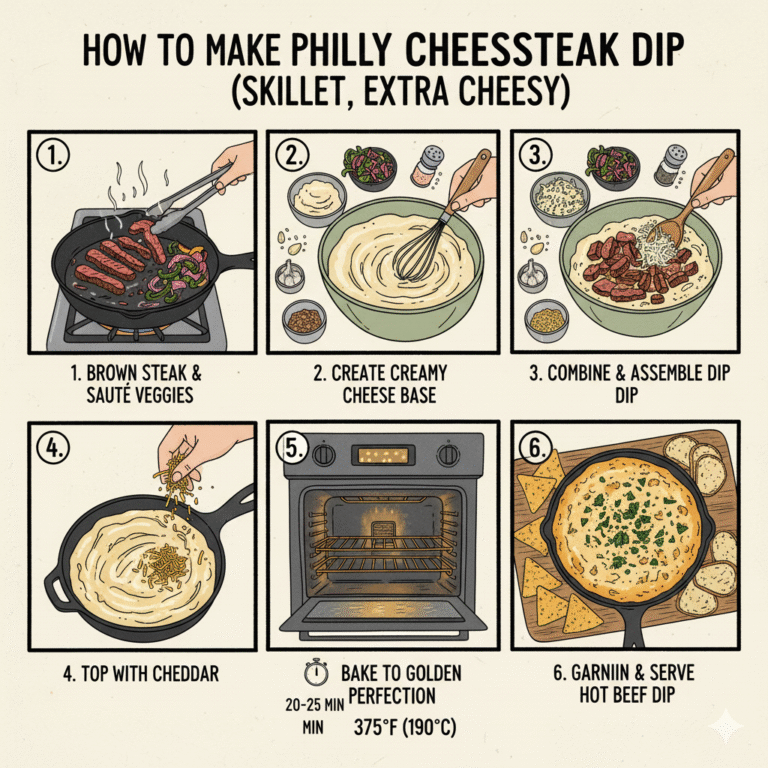 HOW TO MAKE PHILLY CHEESSTEAK DIP
(SKILLET, EXTRA CHEESY)

1.

1. BROWN STEAK & SAUTÉ VEGGIES

2.

2. CREATE CREAMY CHEESE BASE

3.

3. COMBINE & ASSEMBLE DIP DIP

4.

4. TOP WITH CHEDDAR

5.

BAKE TO GOLDEN PERFECTION

20-25 MIN
MIN

375°F (190°C)

6.

6. GARNIIN & SERVE HOT BEEF DIP