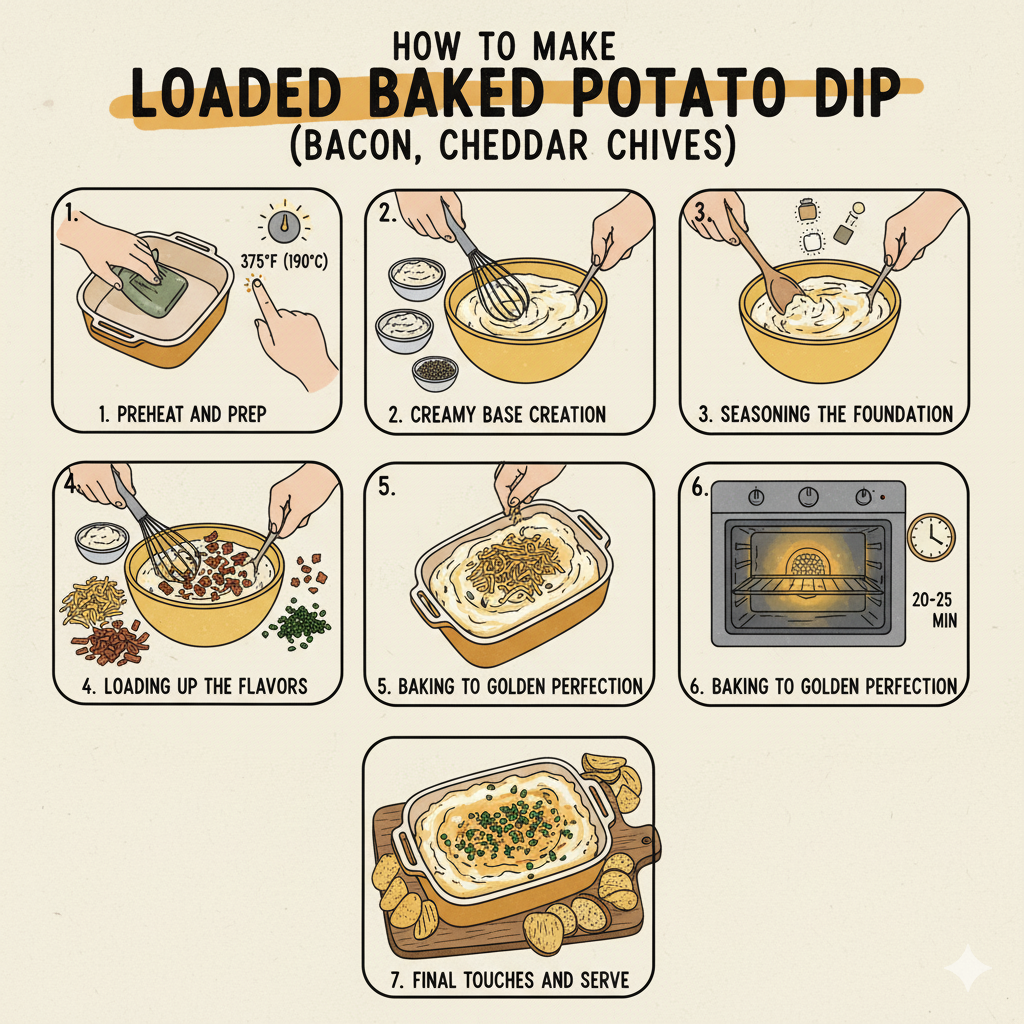 HOW TO MAKE
LOADED BAKED POTATO DIP
(BACON, CHEDDAR CHIVES)

1.
375°F (190°C)
1. PREHEAT AND PREP

2.
2. CREAMY BASE CREATION

3.
3. SEASONING THE FOUNDATION

4.
4. LOADING UP THE FLAVORS

5.
5. BAKING TO GOLDEN PERFECTION

6.
20-25 MIN
6. BAKING TO GOLDEN PERFECTION

7. FINAL TOUCHES AND SERVE