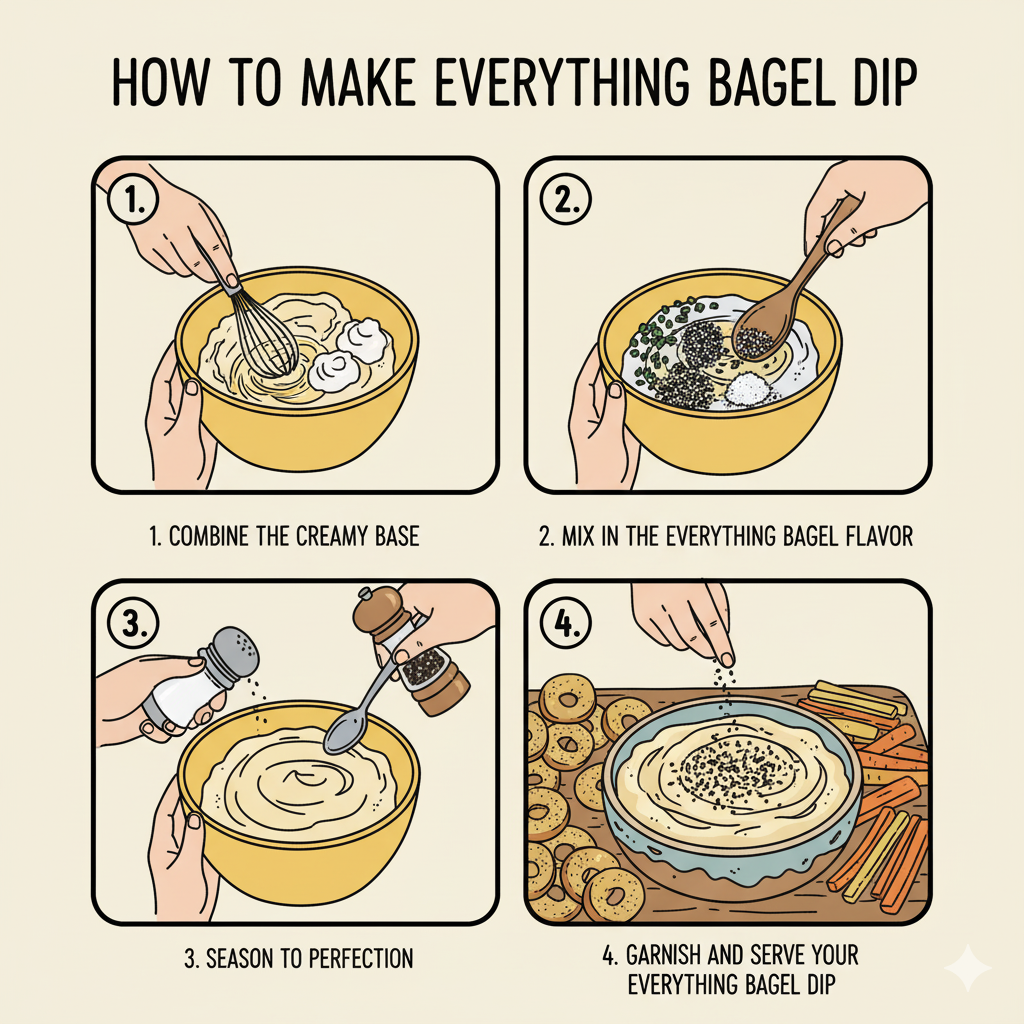 HOW TO MAKE EVERYTHING BAGEL DIP

1.

1. COMBINE THE CREAMY BASE

2.

2. MIX IN THE EVERYTHING BAGEL FLAVOR

3.

3. SEASON TO PERFECTION

4.

4. GARNISH AND SERVE YOUR EVERYTHING BAGEL DIP