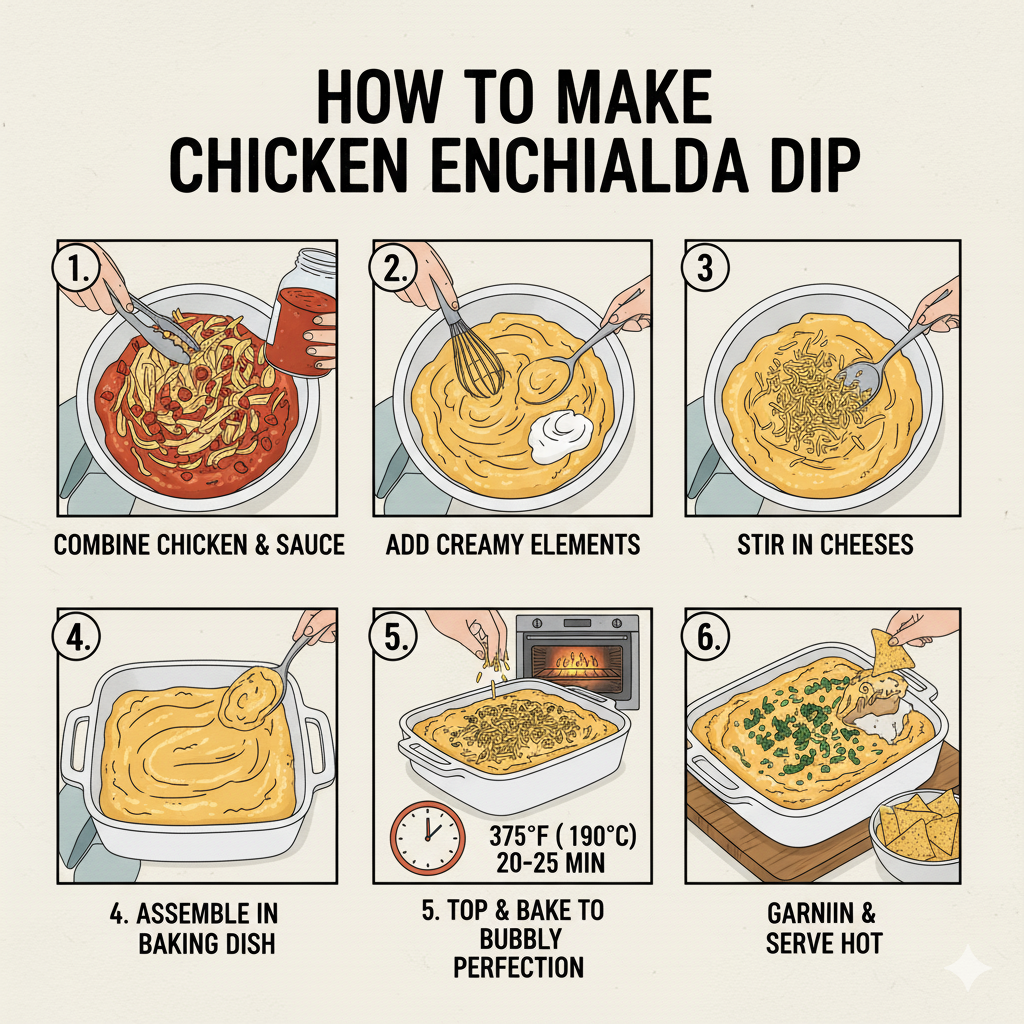 HOW TO MAKE
CHICKEN ENCHIALDA DIP

1.

COMBINE CHICKEN & SAUCE

2.

ADD CREAMY ELEMENTS

3

STIR IN CHEESES

4.

4. ASSEMBLE IN BAKING DISH

5.

375°F ( 190°C)
20-25 MIN

5. TOP & BAKE TO BUBBLY PERFECTION

6.

GARNIIN & SERVE HOT