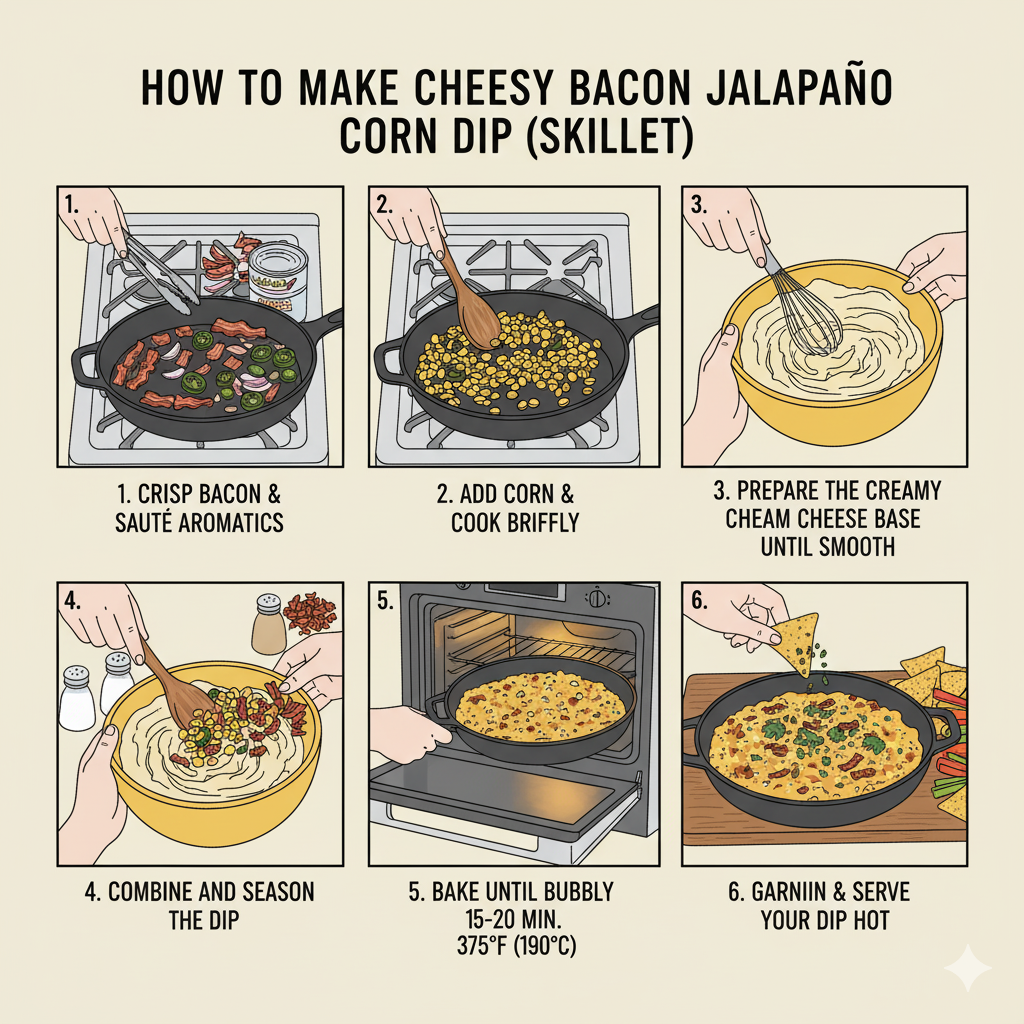 HOW TO MAKE CHEESY BACON JALAPAÑO CORN DIP (SKILLET)

1.

1. CRISP BACON & SAUTÉ AROMATICS

2.

2. ADD CORN & COOK BRIFFLY

3.

3. PREPARE THE CREAMY CHEAM CHEESE BASE UNTIL SMOOTH

4.

4. COMBINE AND SEASON THE DIP

5.

5. BAKE UNTIL BUBBLY 15-20 MIN. 375°F (190°C)

6.

6. GARNIIN & SERVE YOUR DIP HOT