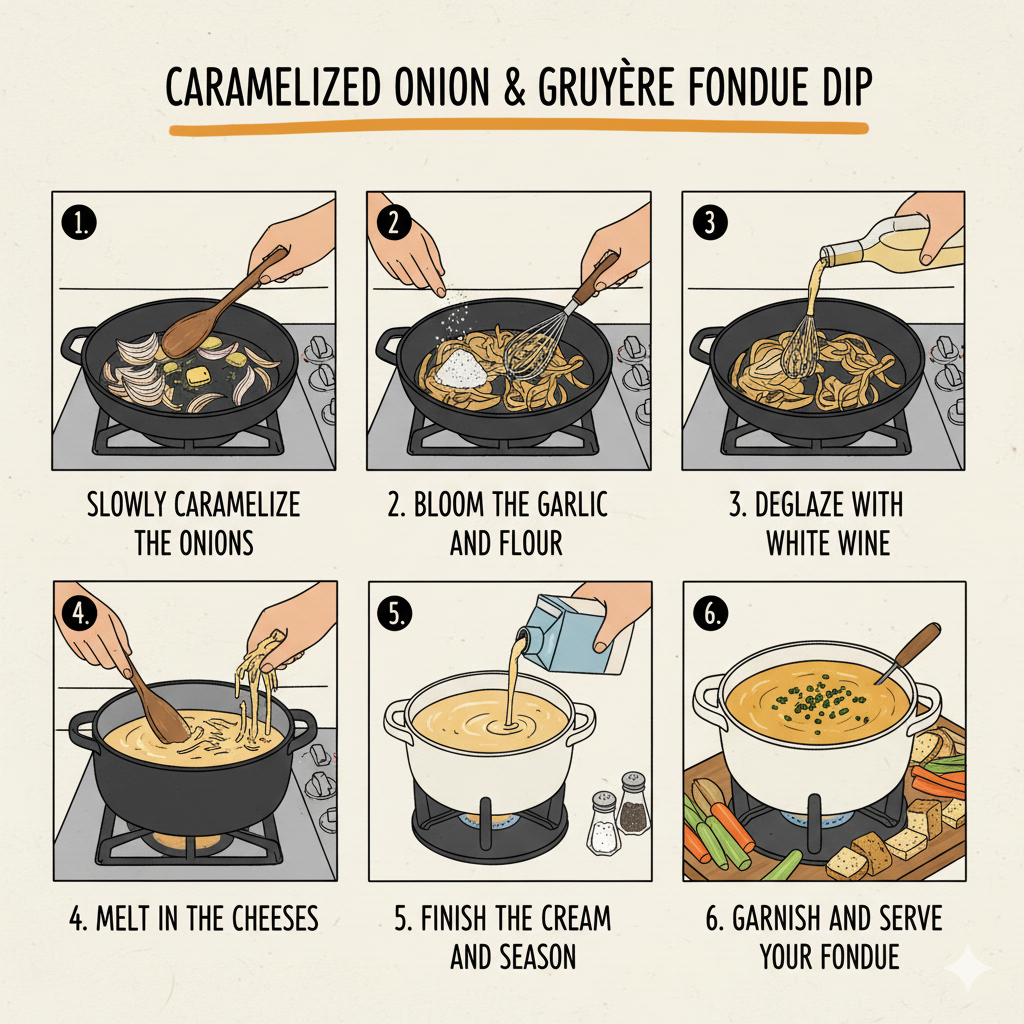 CARAMELIZED ONION & GRUYÈRE FONDUE DIP

1.
SLOWLY CARAMELIZE THE ONIONS

2
2. BLOOM THE GARLIC AND FLOUR

3
3. DEGLAZE WITH WHITE WINE

4.
4. MELT IN THE CHEESES

5.
5. FINISH THE CREAM AND SEASON

6.
6. GARNISH AND SERVE YOUR FONDUE